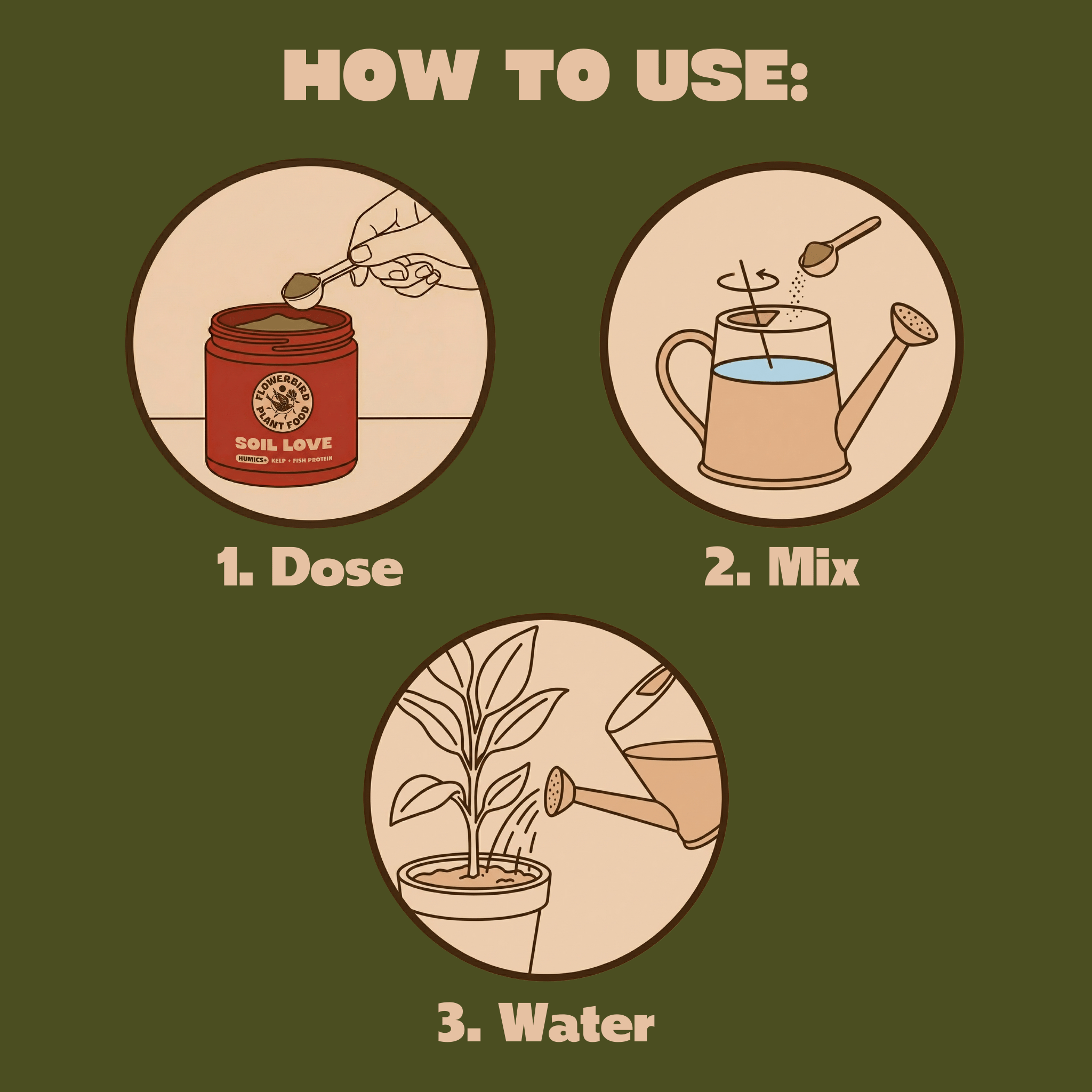 HOW TO USE:

FLOWERBIRD PLANT FOOD

SOIL LOVE

HUMICS+ KELP + FISH PROTEIN

1. Dose

2. Mix

3. Water